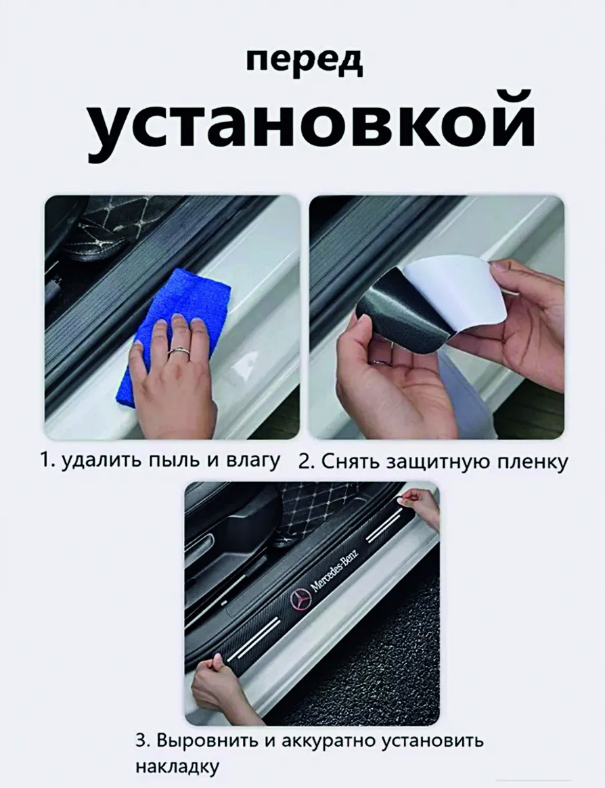 перед
установкой

1. удалить пыль и влагу

2. Снять защитную пленку

Mercedes-Benz

3. Выровнить и аккуратно установить накладку